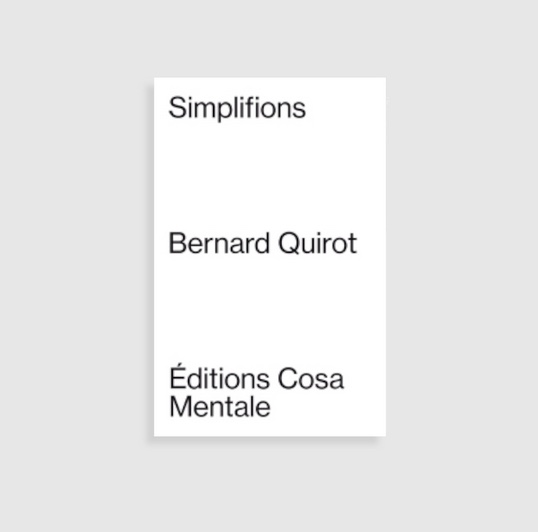 Simplifions

Bernard Quirot

Éditions Cosa Mentale